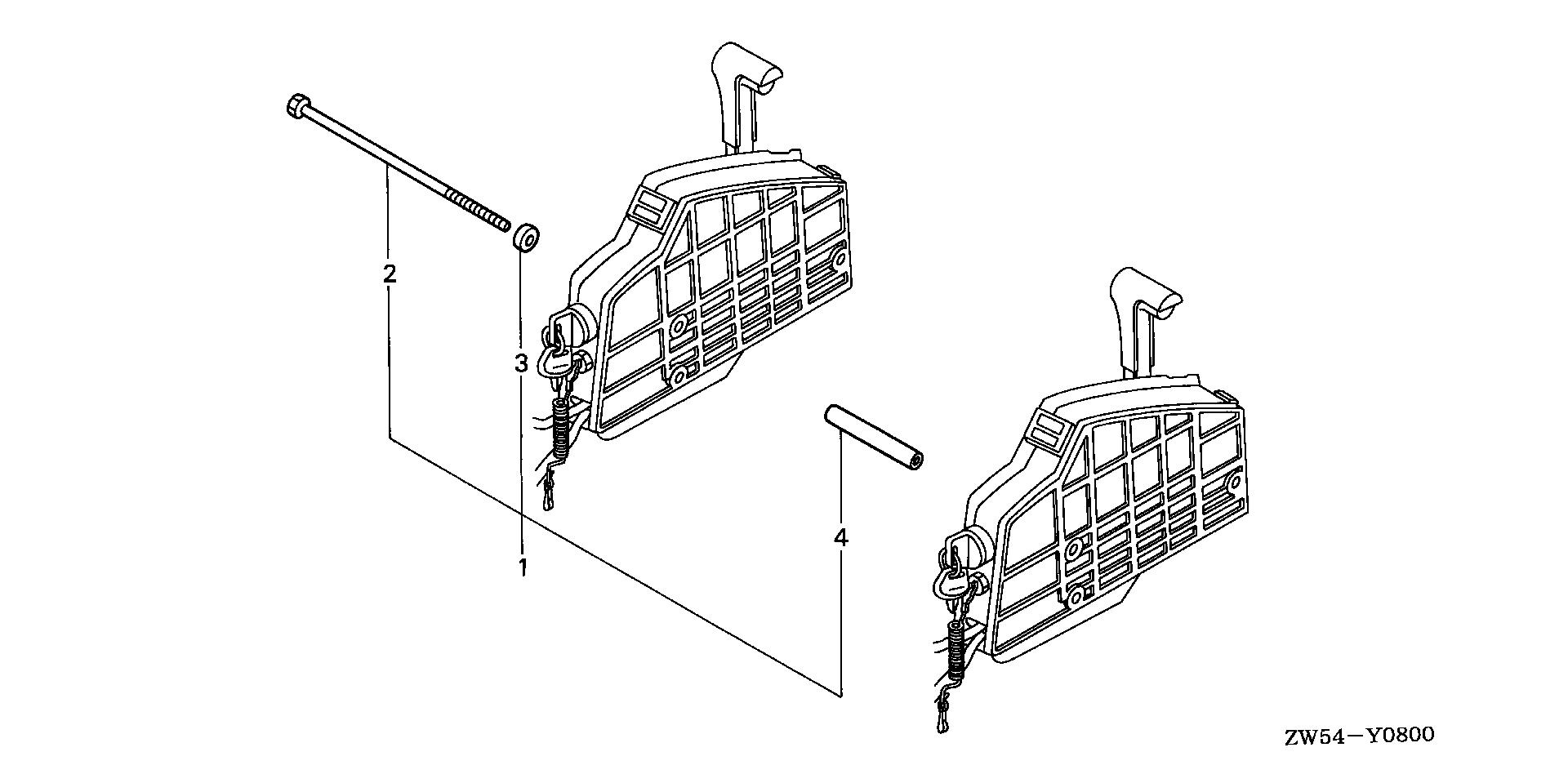 2
3
1
4
ZW54—Y0800